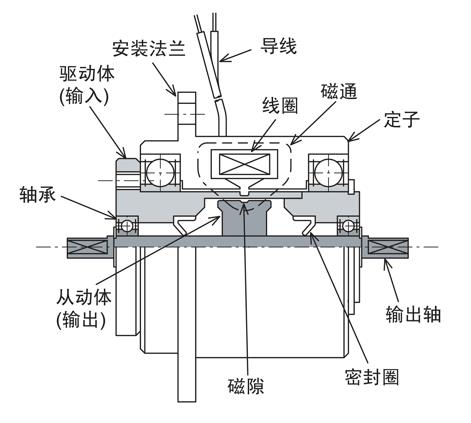 安装法兰
导线
驱动体
(输入)
线圈
磁通
定子
轴承
从动体
(输出)
输出轴
磁隙
密封圈